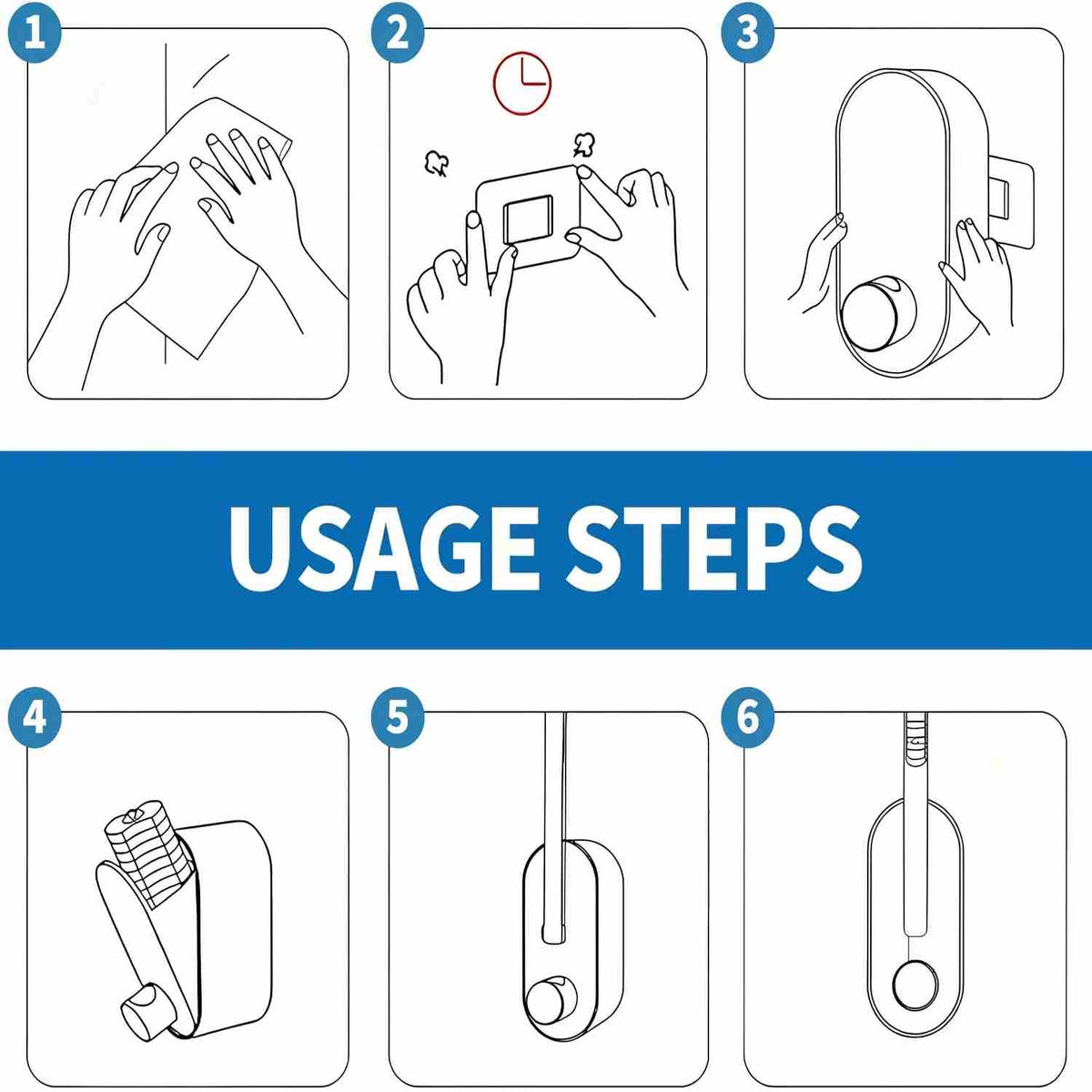 1

2

3

USAGE STEPS

4

5

6